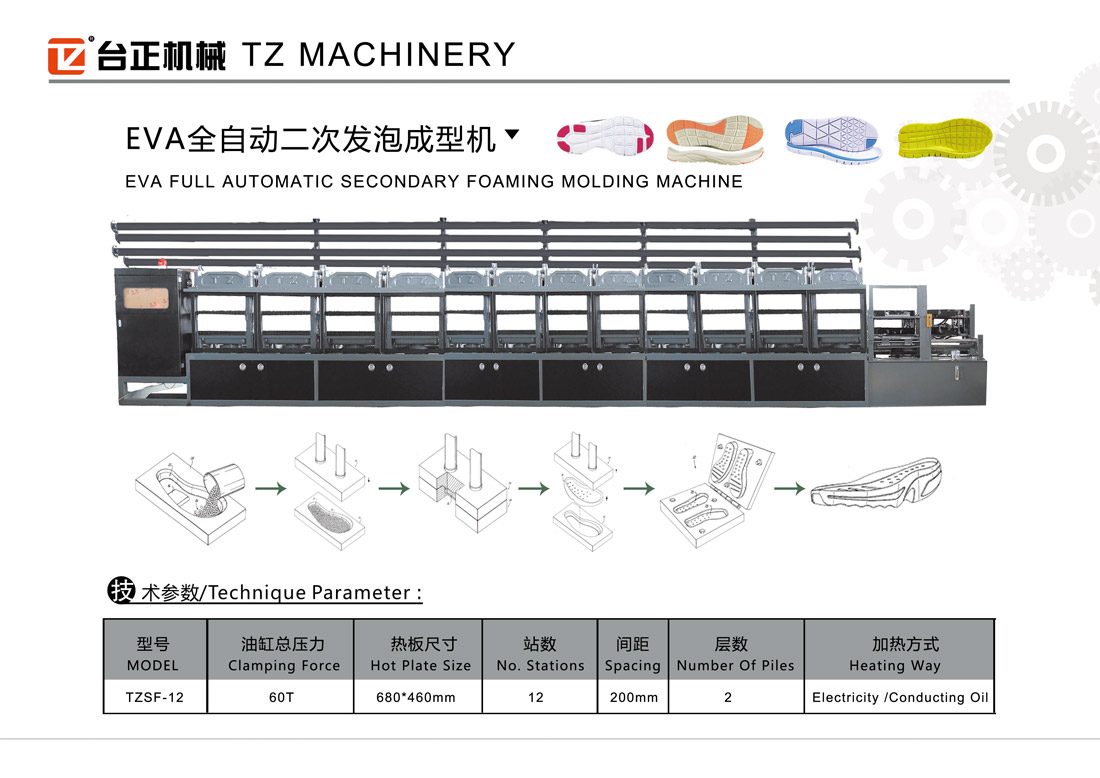 台正机械 TZ MACHINERY

EVA全自动二次发泡成型机

EVA FULL AUTOMATIC SECONDARY FOAMING MOLDING MACHINE

技术参数/Technique Parameter :

| 型号 MODEL | 油缸总压力 Clamping Force | 热板尺寸 Hot Plate Size | 站数 No. Stations | 间距 Spacing | 层数 Number Of Piles | 加热方式 Heating Way |
|---|---|---|---|---|---|---|
| TZSF-12 | 60T | 680*460mm | 12 | 200mm | 2 | Electricity /Conducting Oil |